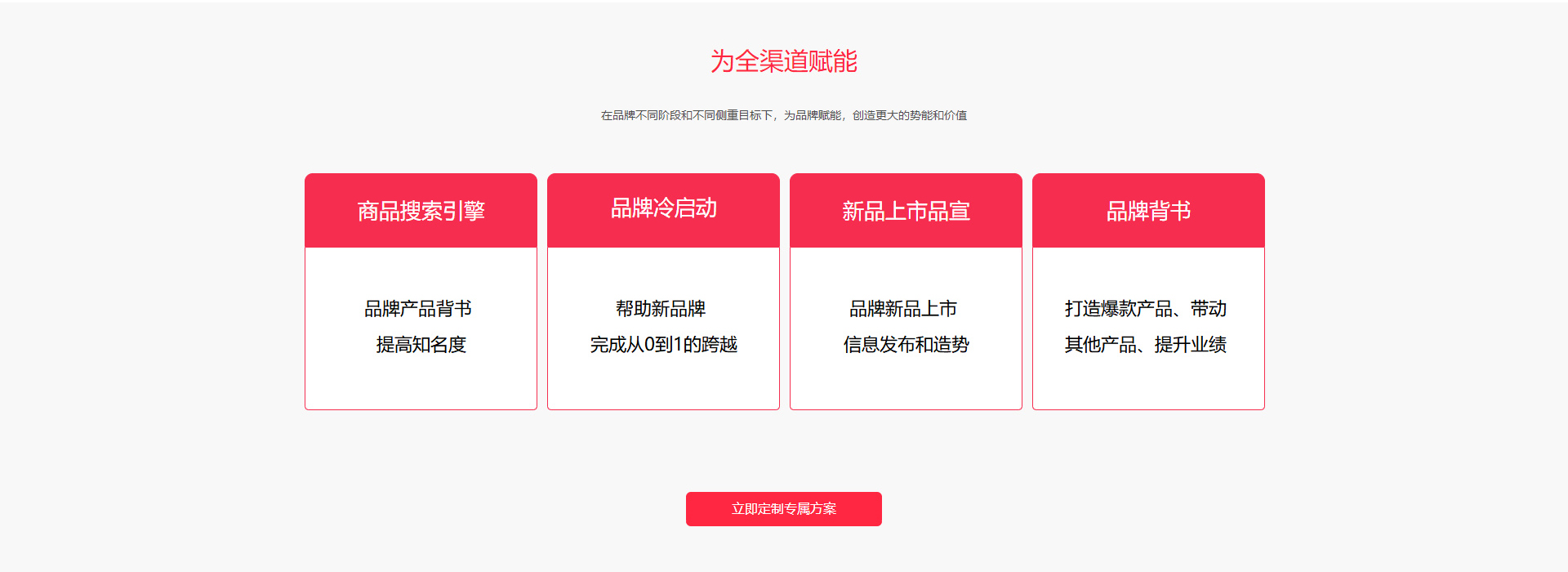 为全渠道赋能

在品牌不同阶段和不同侧重目标下，为品牌赋能，创造更大的势能和价值

商品搜索引擎

品牌产品背书
提高知名度

品牌冷启动

帮助新品牌
完成从0到1的跨越

新品上市品宣

品牌新品上市
信息发布和造势

品牌背书

打造爆款产品、带动
其他产品、提升业绩

立即定制专属方案